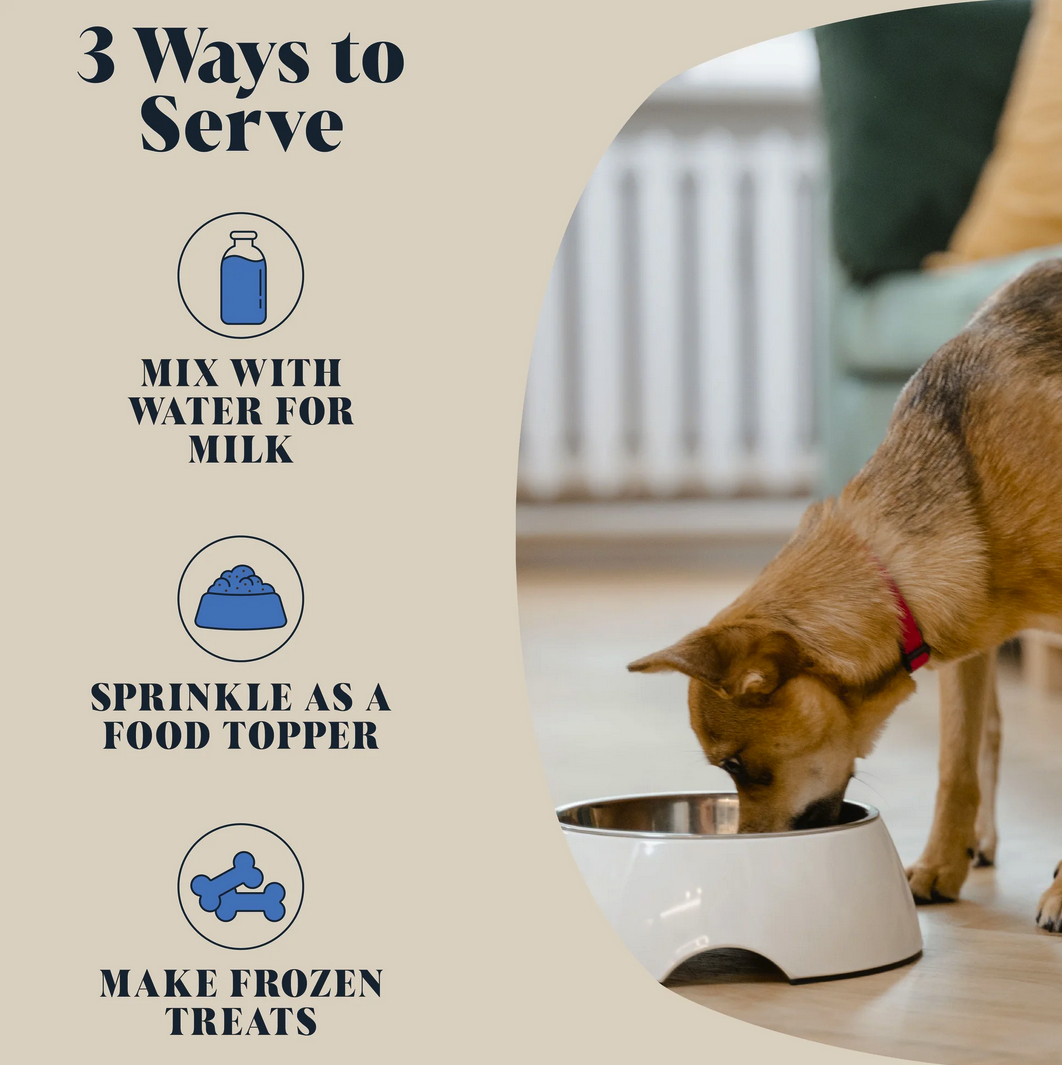 3 Ways to Serve

MIX WITH WATER FOR MILK

SPRINKLE AS A FOOD TOPPER

MAKE FROZEN TREATS